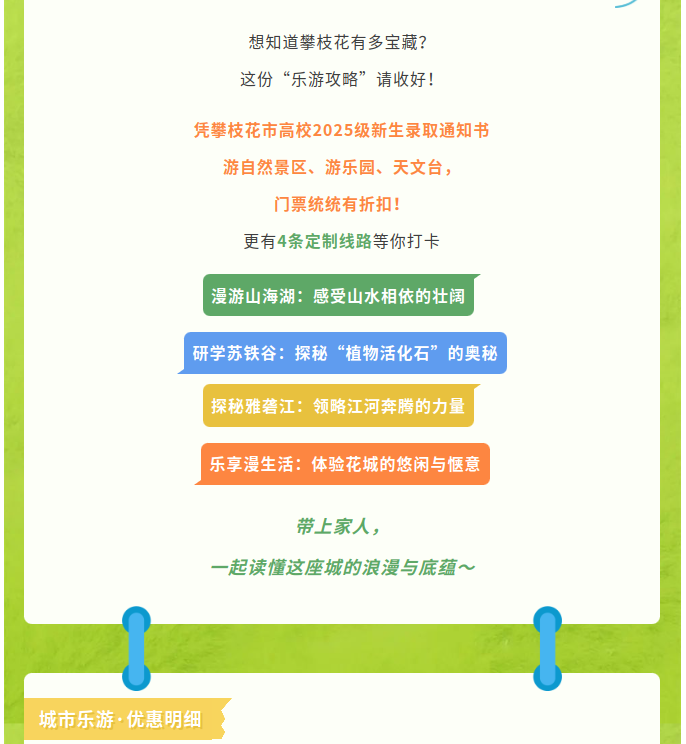 想知道攀枝花有多宝藏？

这份“乐游攻略”请收好！

凭攀枝花市高校2025级新生录取通知书

游自然景区、游乐园、天文台，

门票统统有折扣！

更有4条定制线路等你打卡

漫游山海湖：感受山水相依的壮阔

研学苏铁谷：探秘“植物活化石”的奥秘

探秘雅砻江：领略江河奔腾的力量

乐享漫生活：体验花城的悠闲与惬意

带上家人，

一起读懂这座城的浪漫与底蕴～

城市乐游·优惠明细